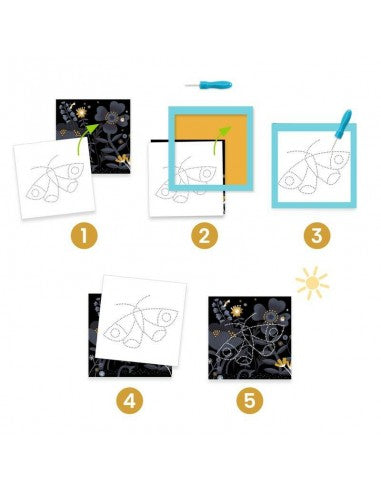 1

2

3

4

5